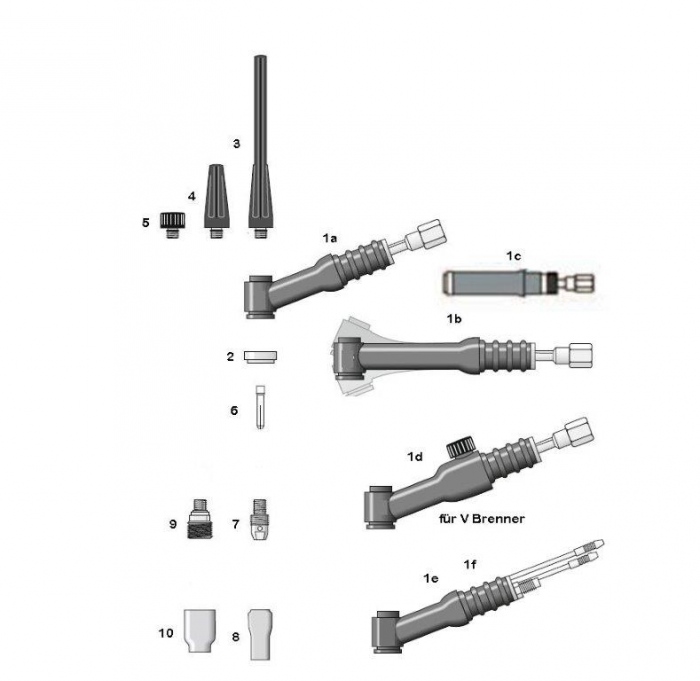 3

4

5

1a

1c

1b

2

6

1d

für V Brenner

9

7

1f

1e

10

8